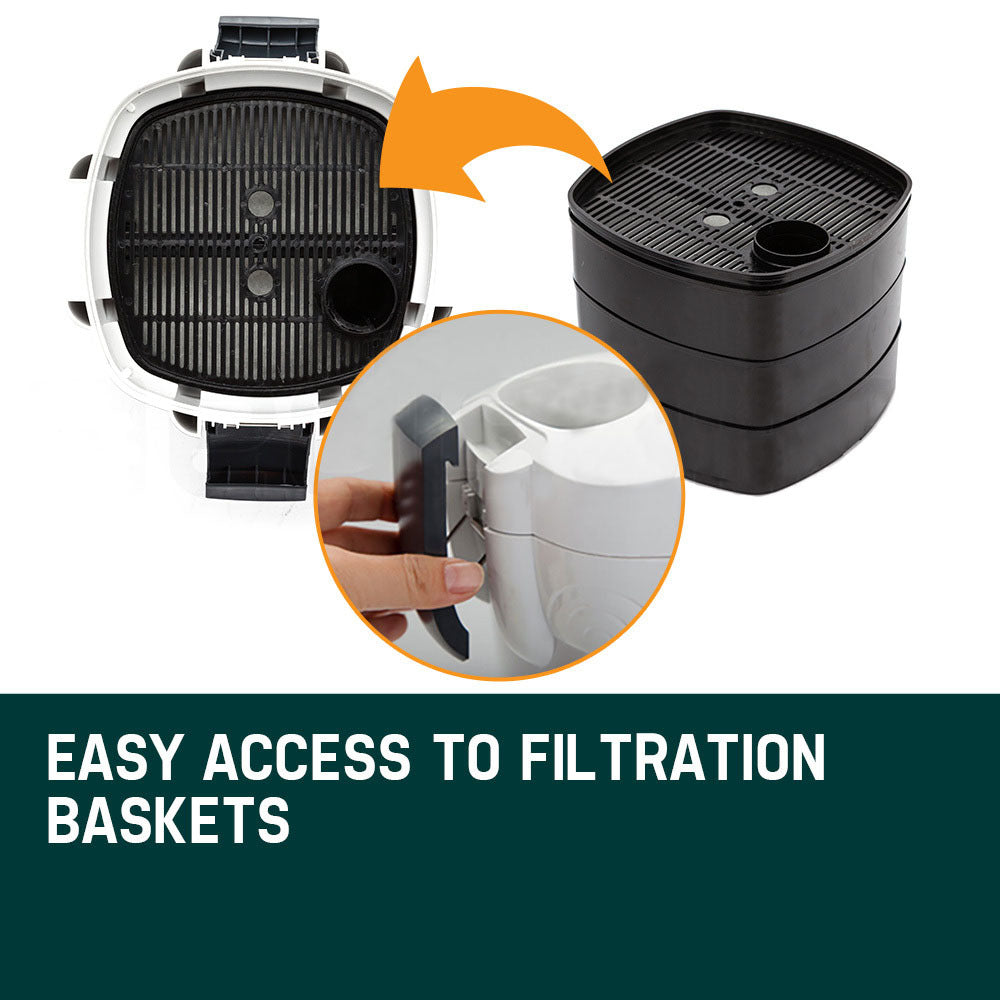 EASY ACCESS TO FILTRATION BASKETS