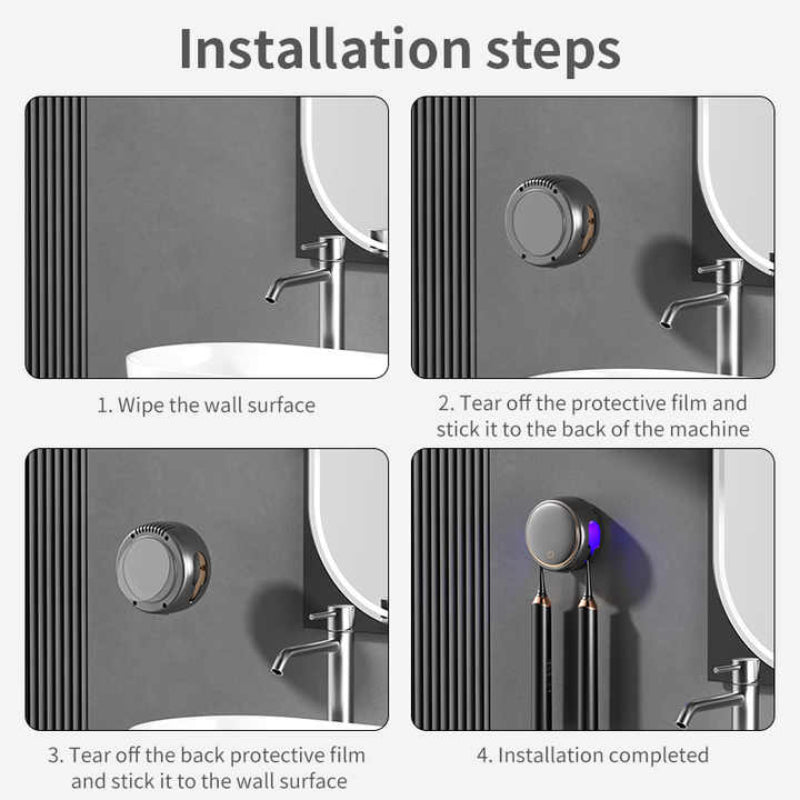 Installation steps

1. Wipe the wall surface

2. Tear off the protective film and stick it to the back of the machine

3. Tear off the back protective film and stick it to the wall surface

4. Installation completed