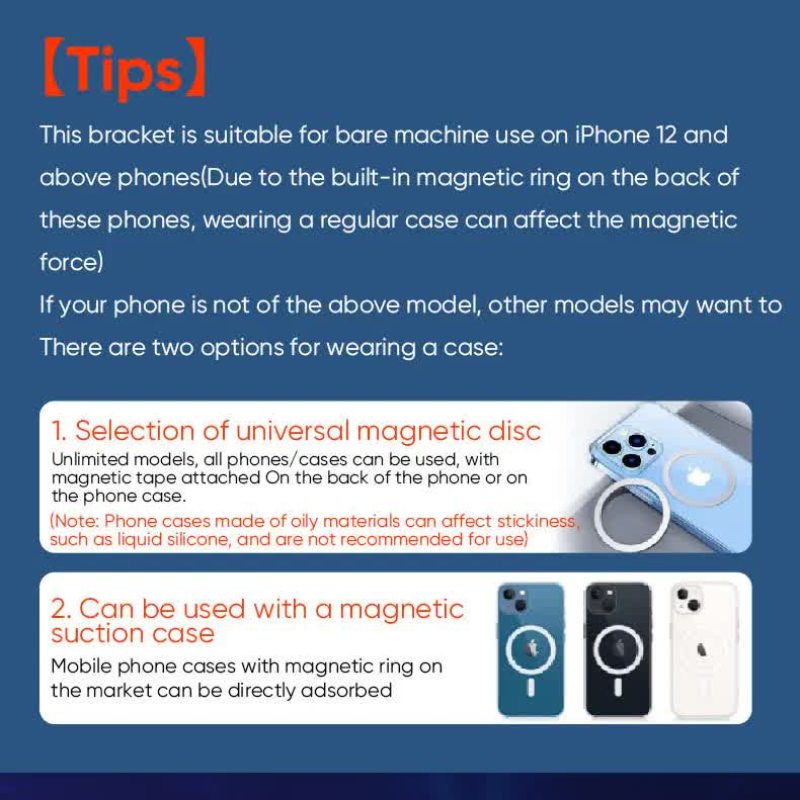 【Tips】

This bracket is suitable for bare machine use on iPhone 12 and above phones(Due to the built-in magnetic ring on the back of these phones, wearing a regular case can affect the magnetic force)

If your phone is not of the above model, other models may want to

There are two options for wearing a case:

1. Selection of universal magnetic disc

Unlimited models, all phones/cases can be used, with magnetic tape attached On the back of the phone or on the phone case.

(Note: Phone cases made of oily materials can affect stickiness, such as liquid silicone, and are not recommended for use)

2. Can be used with a magnetic suction case

Mobile phone cases with magnetic ring on the market can be directly adsorbed