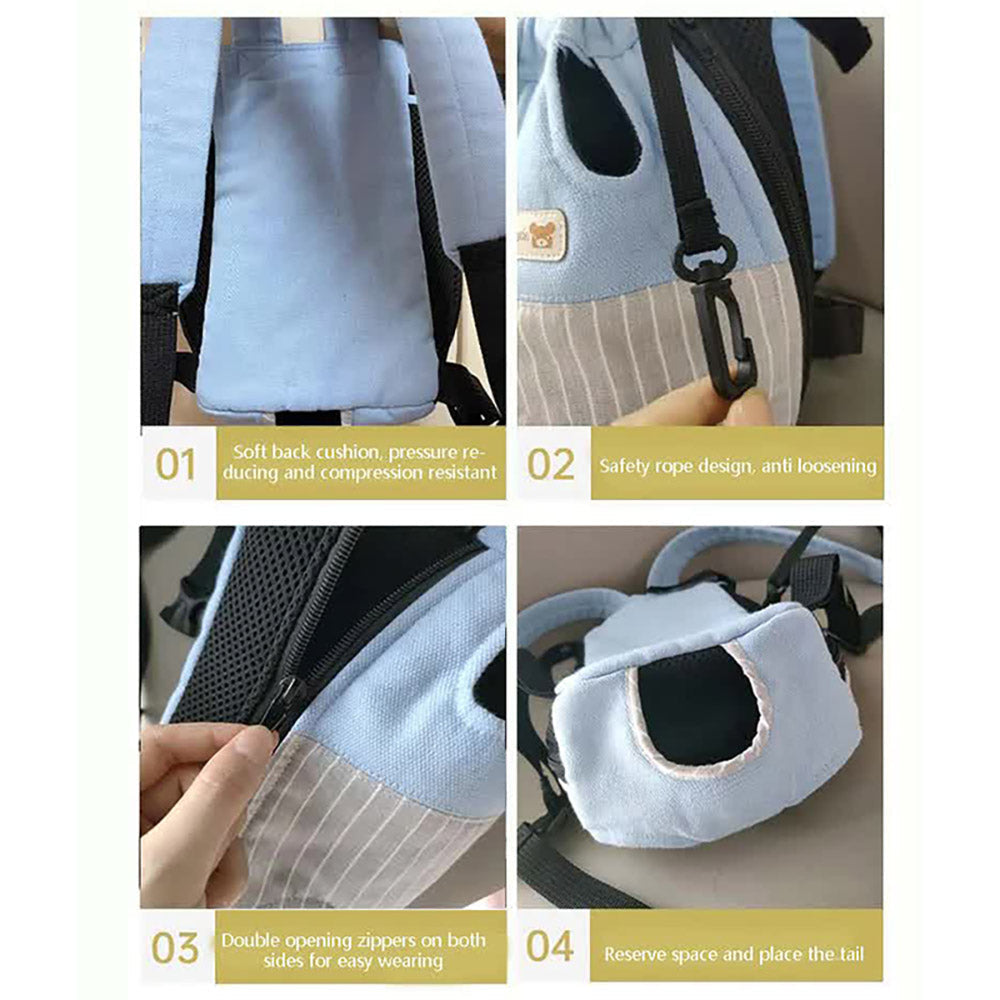 01

Soft back cushion, pressure reducing and compression resistant

02

Safety rope design, anti loosening

03

Double opening zippers on both sides for easy wearing

04

Reserve space and place the tail